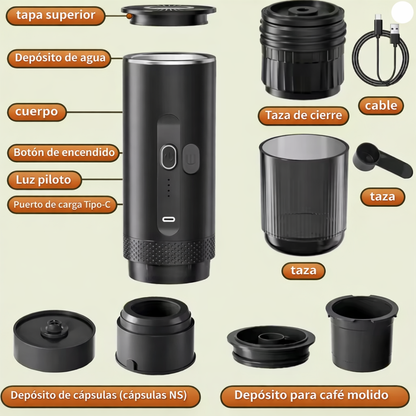 tapa superior

Depósito de agua

cuerpo

Botón de encendido

Luz piloto

Puerto de carga Tipo-C

Taza de cierre

cable

taza

taza

Depósito de cápsulas (cápsulas NS)

Depósito para café molido