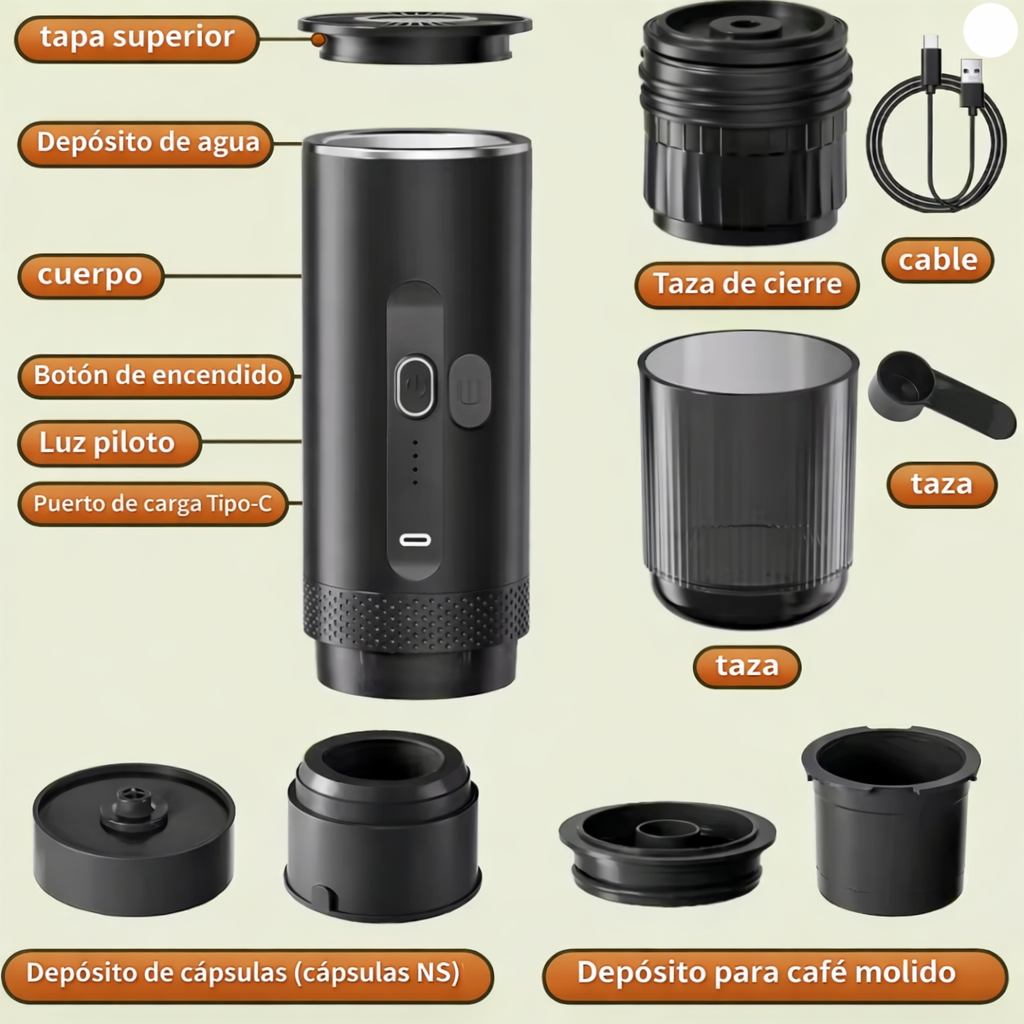 tapa superior

Depósito de agua

cuerpo

Botón de encendido

Luz piloto

Puerto de carga Tipo-C

Taza de cierre

cable

taza

taza

Depósito de cápsulas (cápsulas NS)

Depósito para café molido